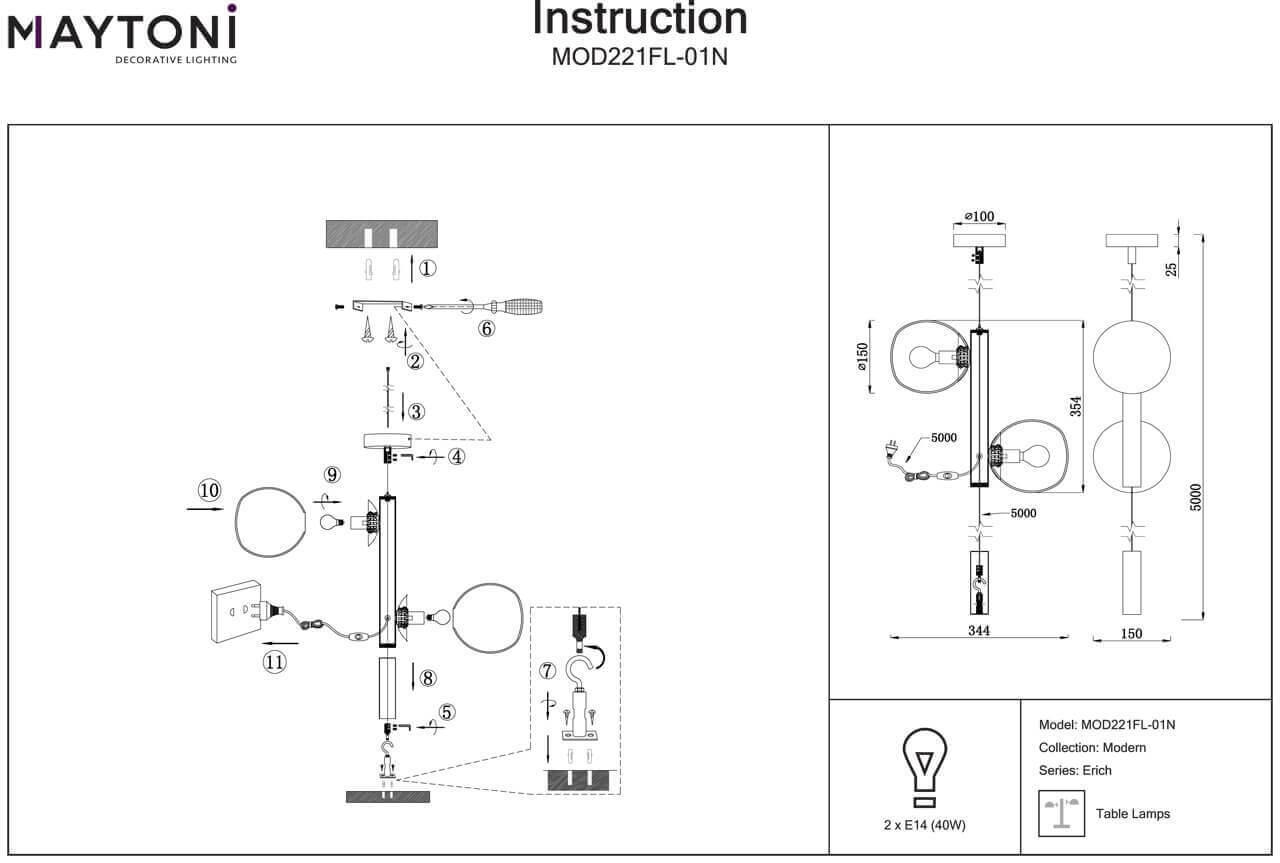 MAYTONI
DECORATIVE LIGHTING

Instruction
MOD221FL-01N

①
⑥
②
③
④
⑨
⑩
⑪
⑧
⑤
⑦

⌀100
25
⌀150
354
5000
5000
5000
344
150

2 x E14 (40W)

Model: MOD221FL-01N
Collection: Modern
Series: Erich

Table Lamps