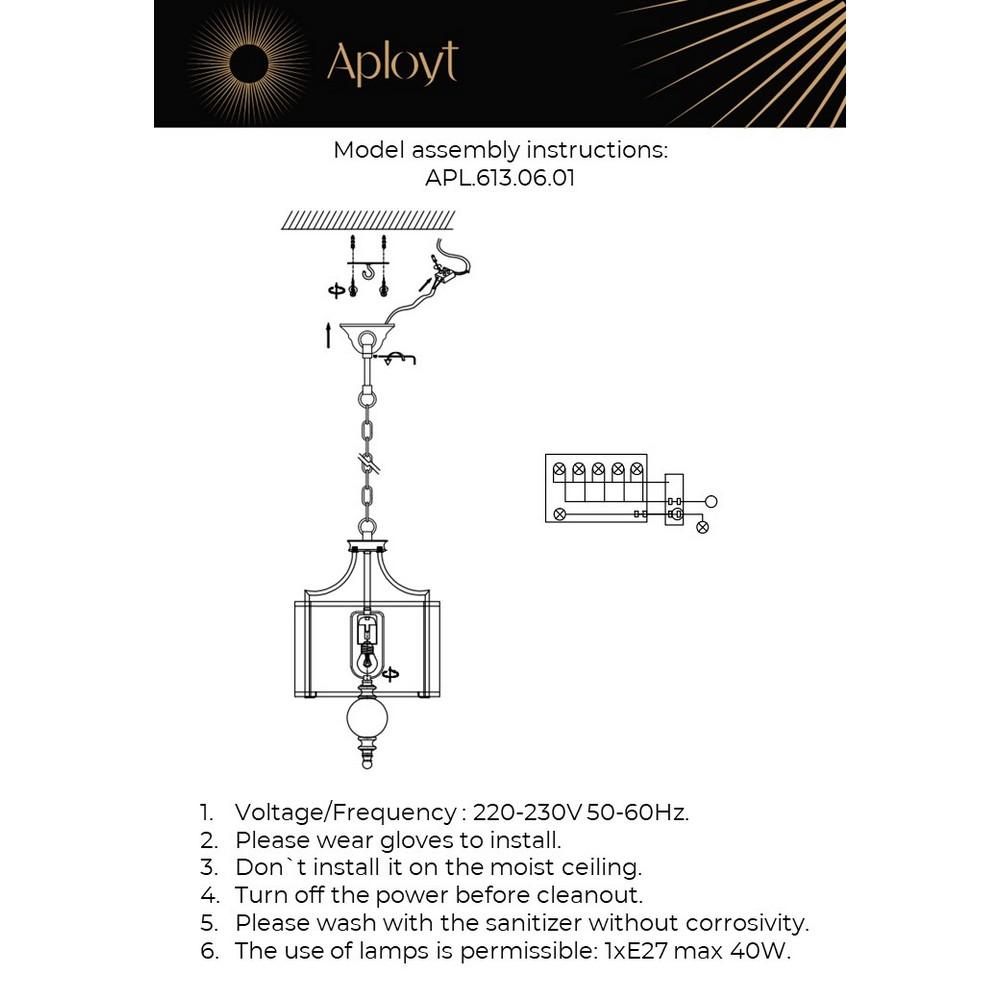 Aployt

Model assembly instructions:
APL.613.06.01

1. Voltage/Frequency : 220-230V 50-60Hz.
2. Please wear gloves to install.
3. Don`t install it on the moist ceiling.
4. Turn off the power before cleanout.
5. Please wash with the sanitizer without corrosivity.
6. The use of lamps is permissible: 1xE27 max 40W.