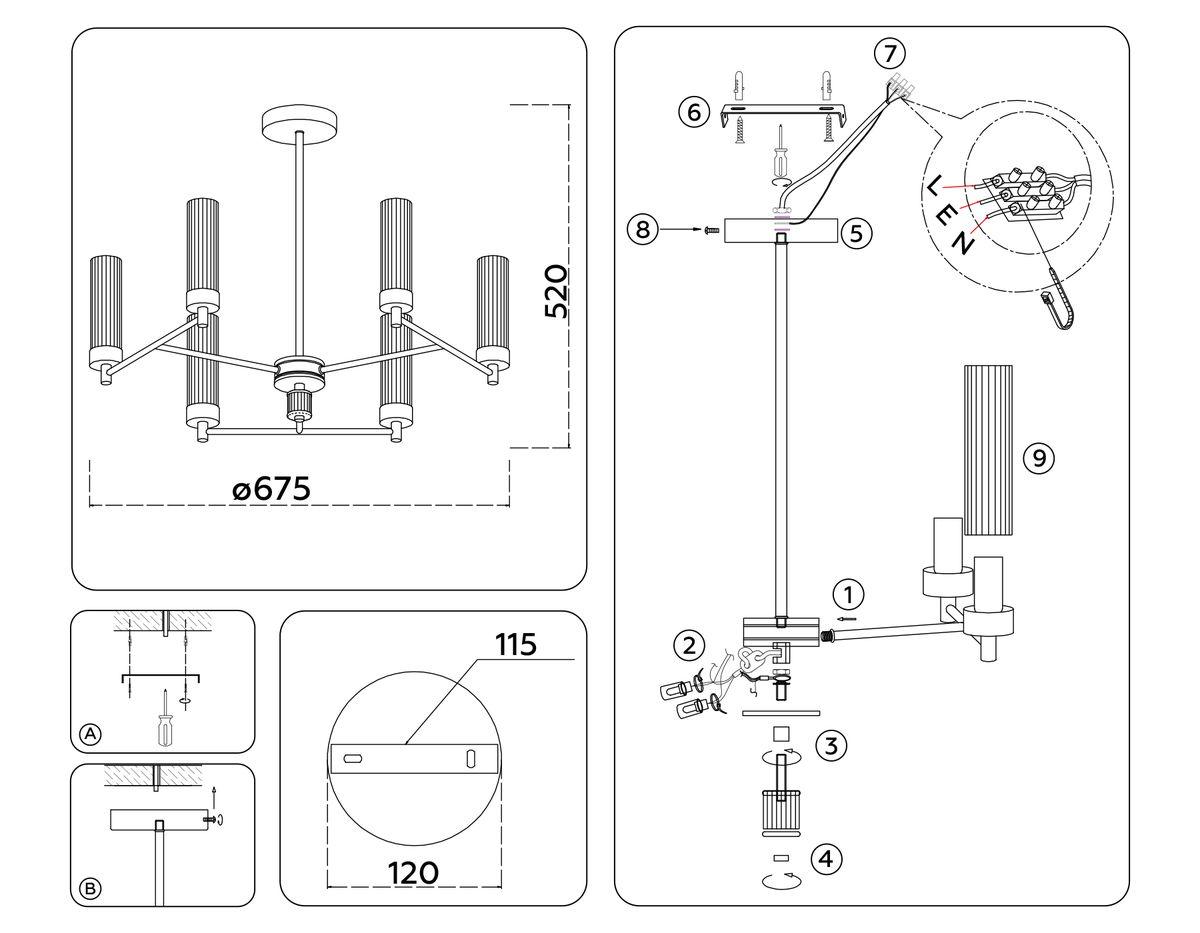 520

ø675

A

B

115

120

7

6

8

5

L
E
N

9

1

2

3

4