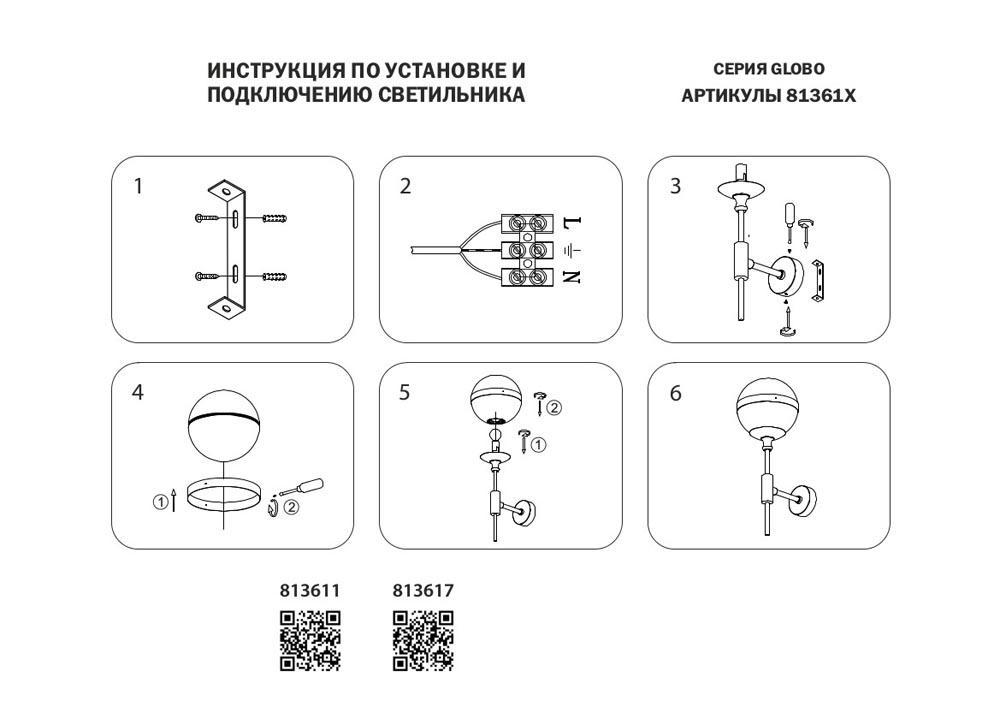 ИНСТРУКЦИЯ ПО УСТАНОВКЕ И ПОДКЛЮЧЕНИЮ СВЕТИЛЬНИКА

СЕРИЯ GLOBO
АРТИКУЛЫ 81361X

1

2

L
N

3

4

①
②

5

②
①

6

813611

813617