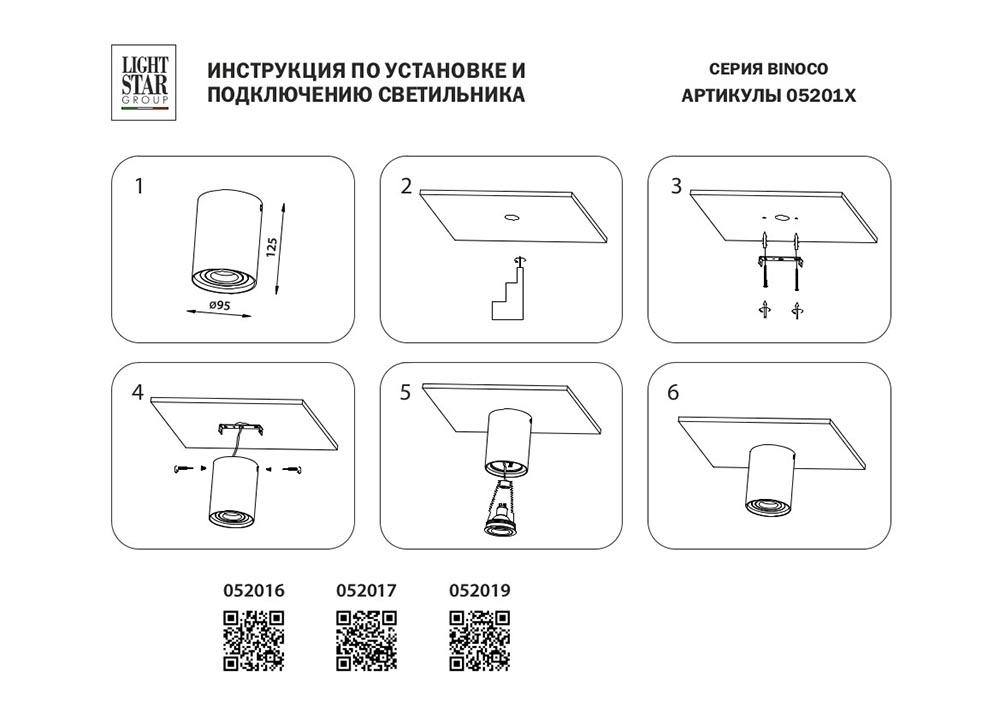 LIGHT STAR GROUP

ИНСТРУКЦИЯ ПО УСТАНОВКЕ И ПОДКЛЮЧЕНИЮ СВЕТИЛЬНИКА

СЕРИЯ BINOCO
АРТИКУЛЫ 05201X

1

125

ø95

2

3

4

5

6

052016

052017

052019