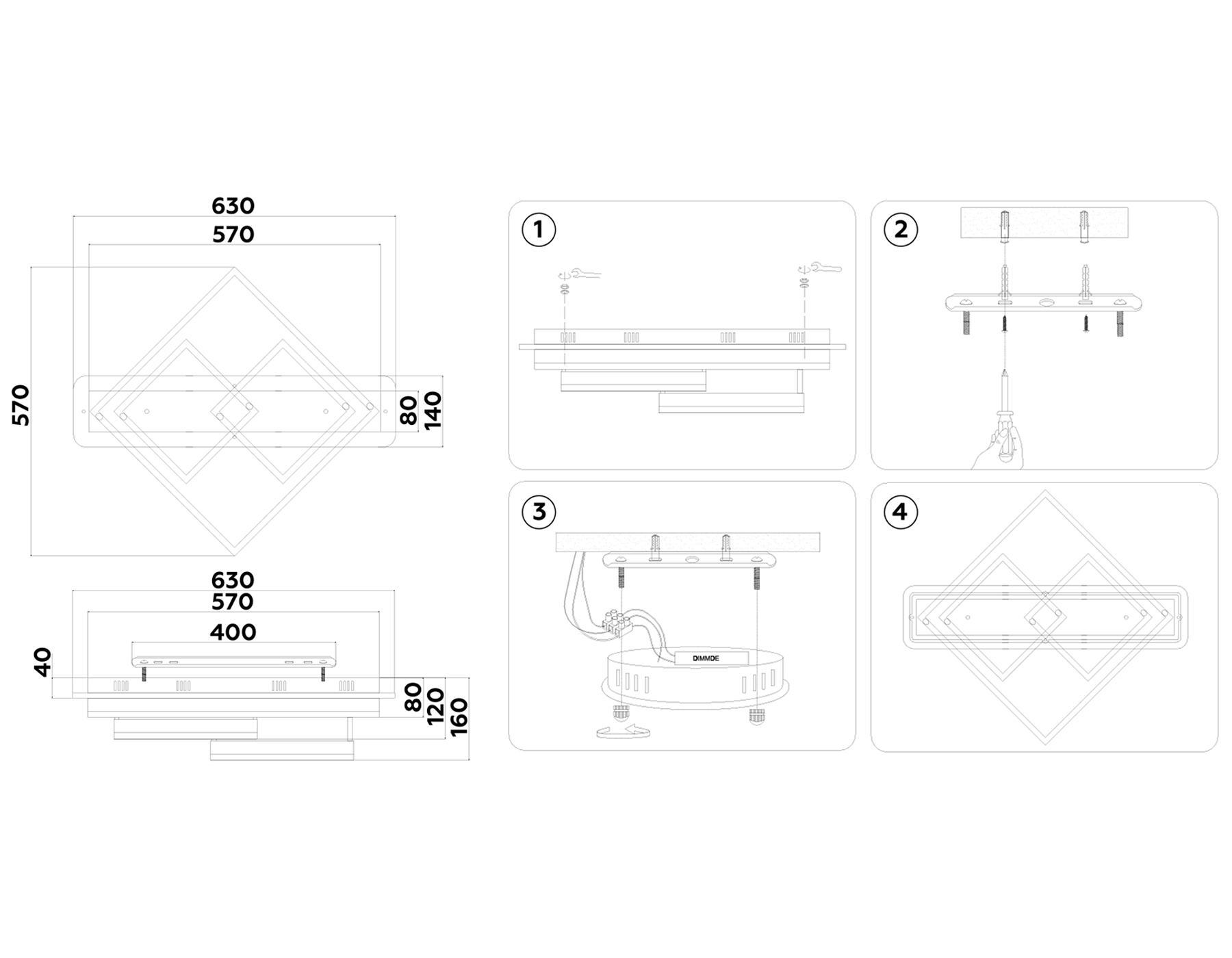 630
570
570
80
140

630
570
400
40
80
120
160

1

2

3

DIMMDE

4