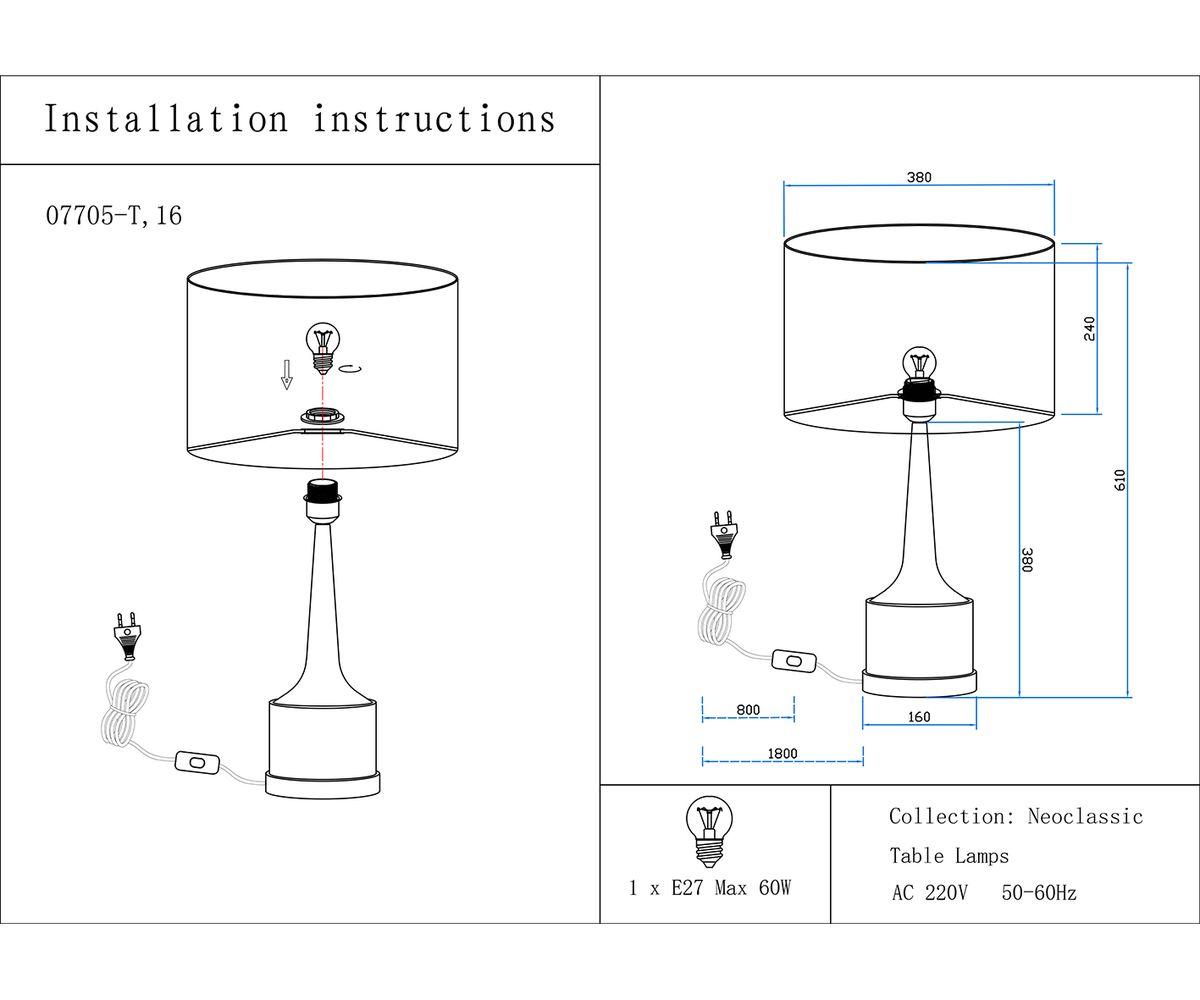 Installation instructions

07705-T,16

380

240

610

380

800

160

1800

1 x E27 Max 60W

Collection: Neoclassic

Table Lamps

AC 220V 50-60Hz