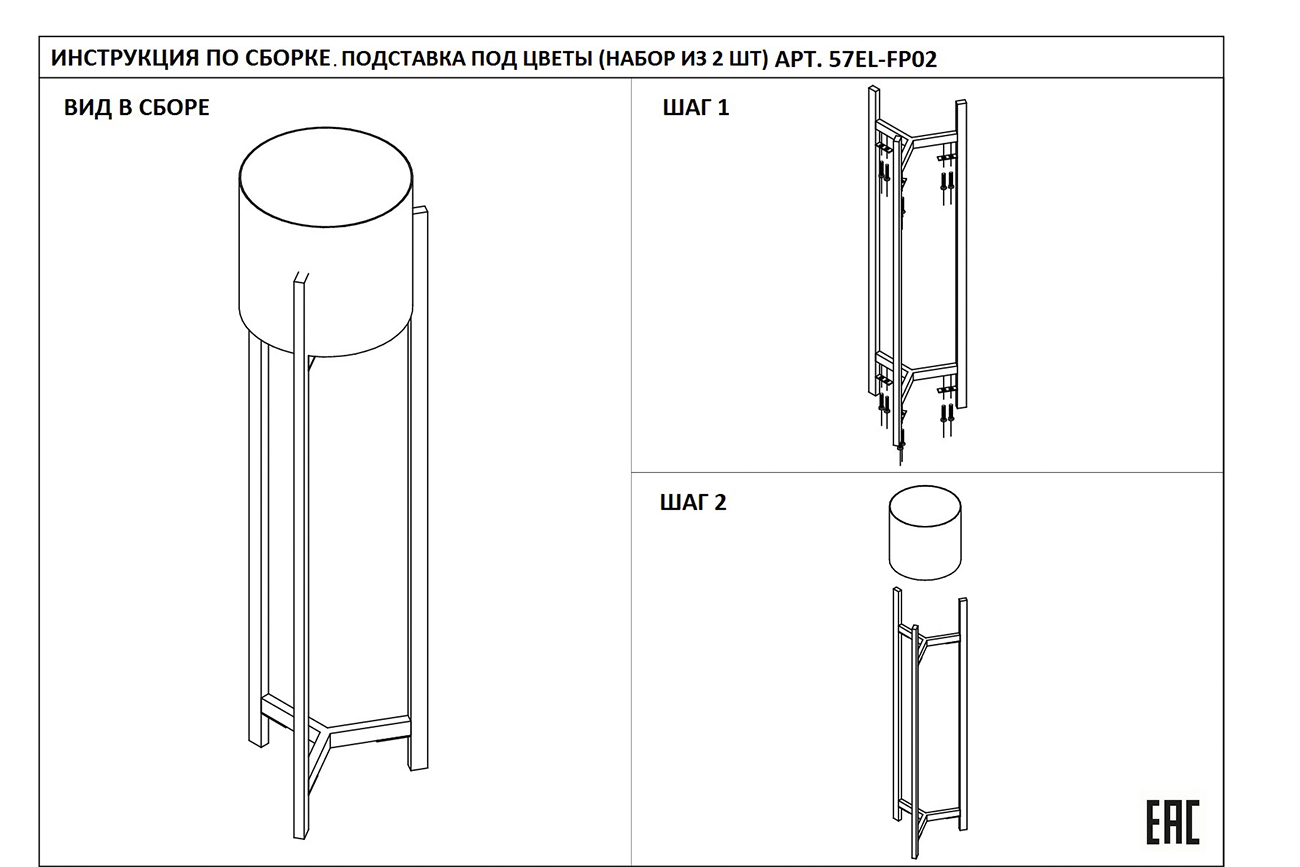 ИНСТРУКЦИЯ ПО СБОРКЕ. ПОДСТАВКА ПОД ЦВЕТЫ (НАБОР ИЗ 2 ШТ) АРТ. 57EL-FP02

ВИД В СБОРЕ

ШАГ 1

ШАГ 2

EAC