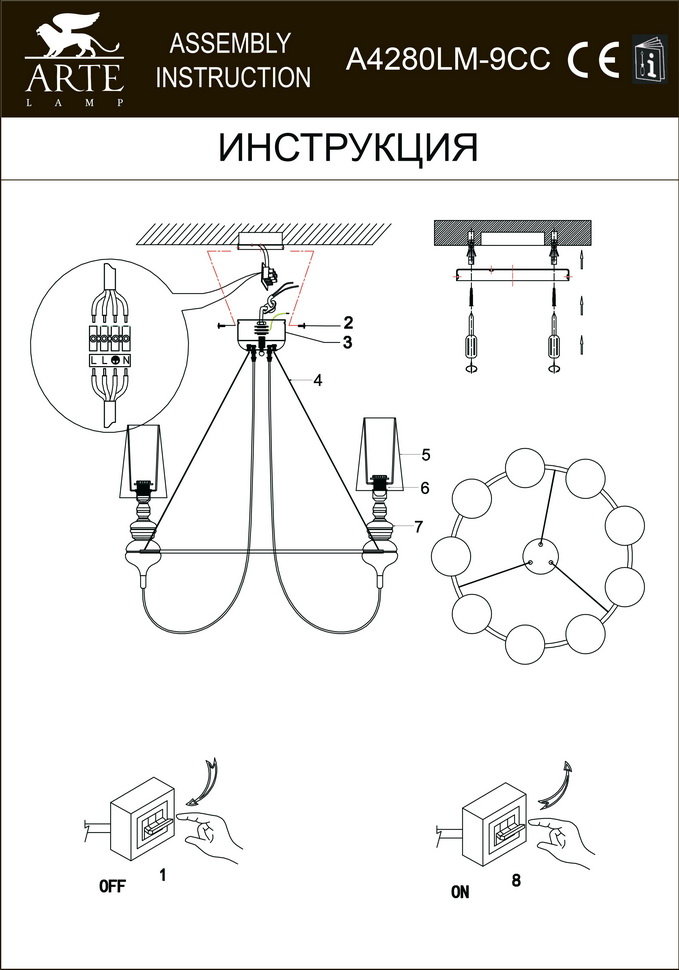 ARTE
LAMP
ASSEMBLY INSTRUCTION
A4280LM-9CC
CE

ИНСТРУКЦИЯ

L L N

2
3
4
5
6
7

OFF 1

ON 8