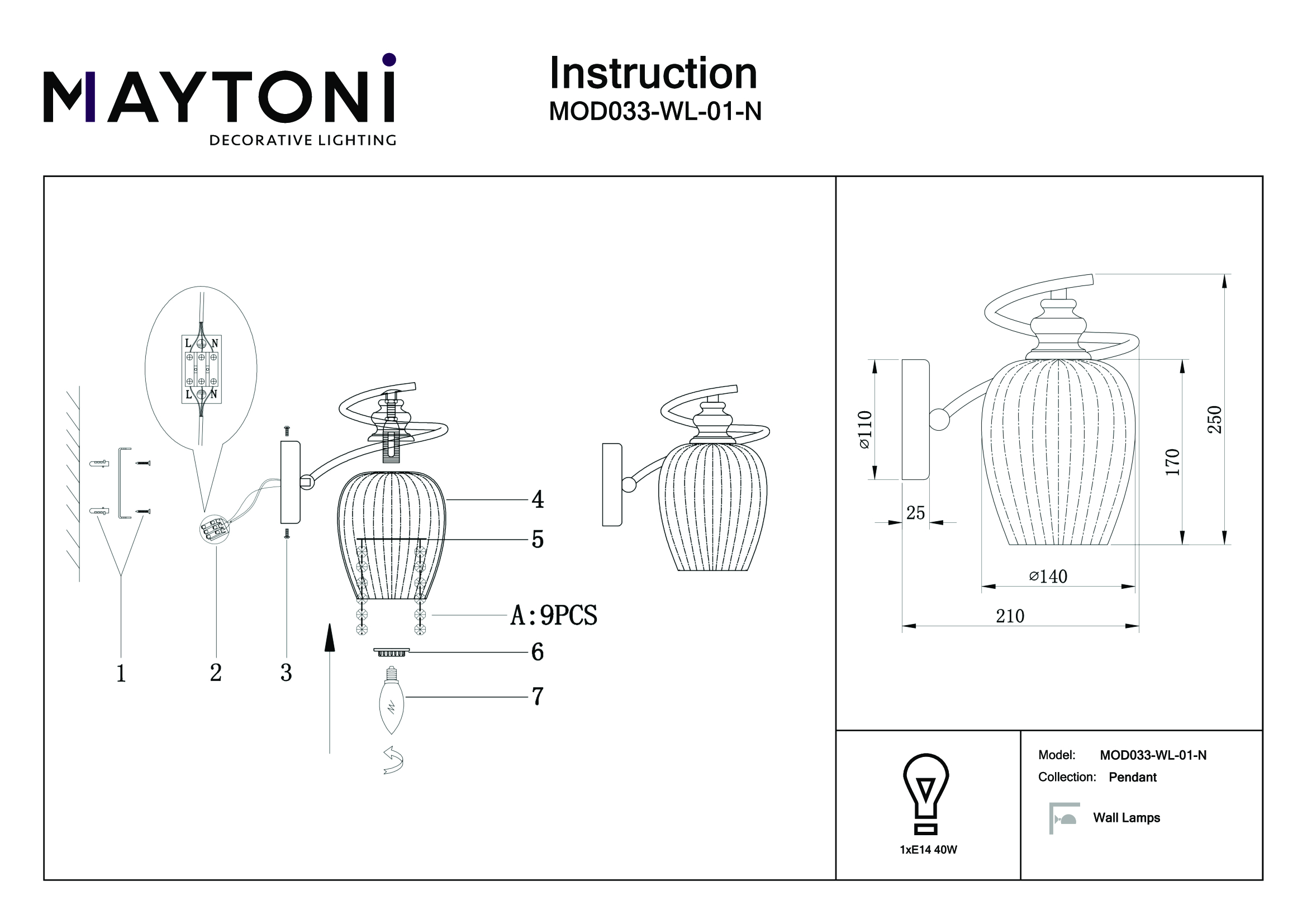 MAYTONI
DECORATIVE LIGHTING

Instruction
MOD033-WL-01-N

L N
L N

4
5
A:9PCS
6
7
1
2
3

⌀110
25
170
250
⌀140
210

1xE14 40W

Model: MOD033-WL-01-N
Collection: Pendant
Wall Lamps