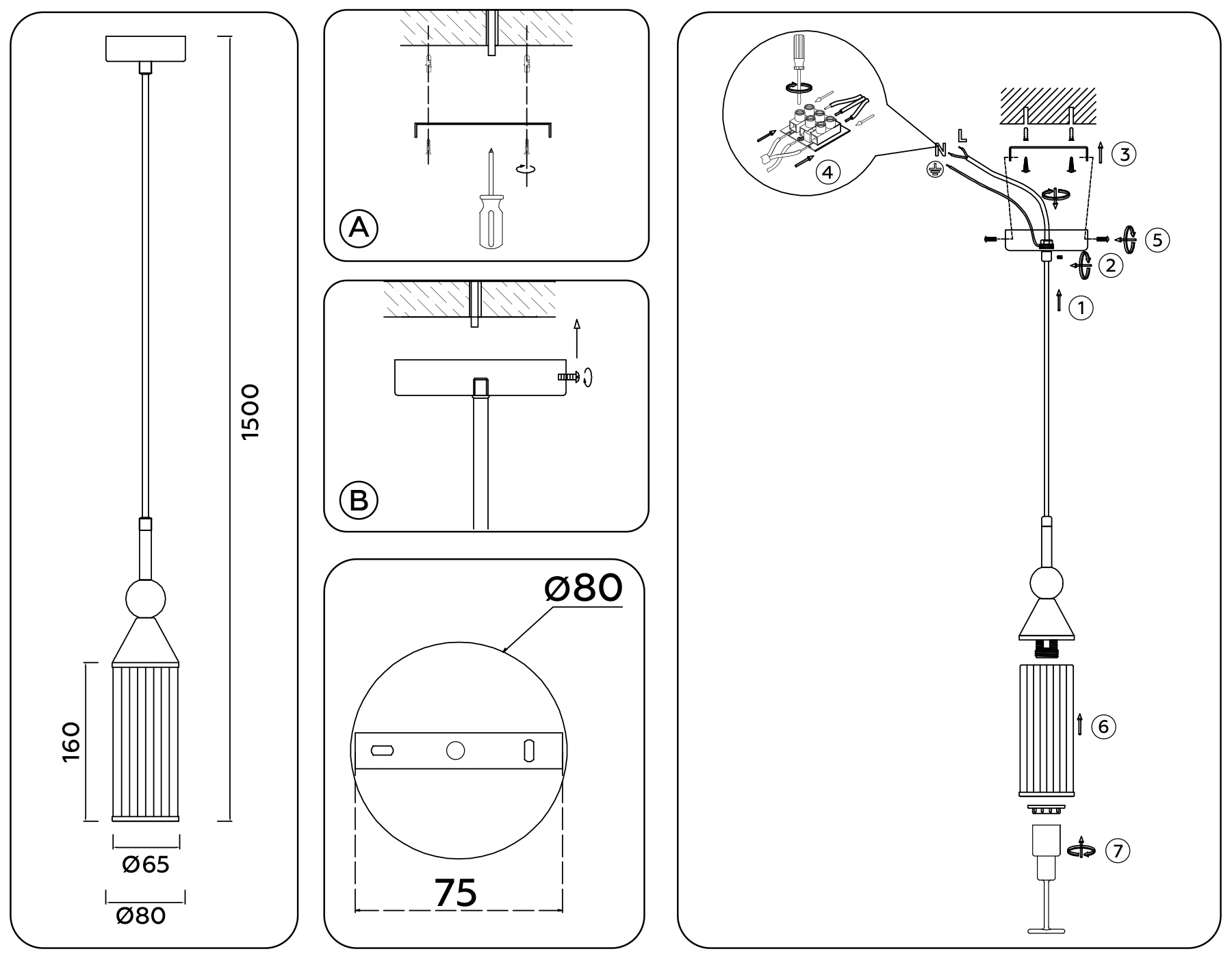 1500

160

Ø65

Ø80

A

B

Ø80

75

4

N

L

3

5

2

1

6

7