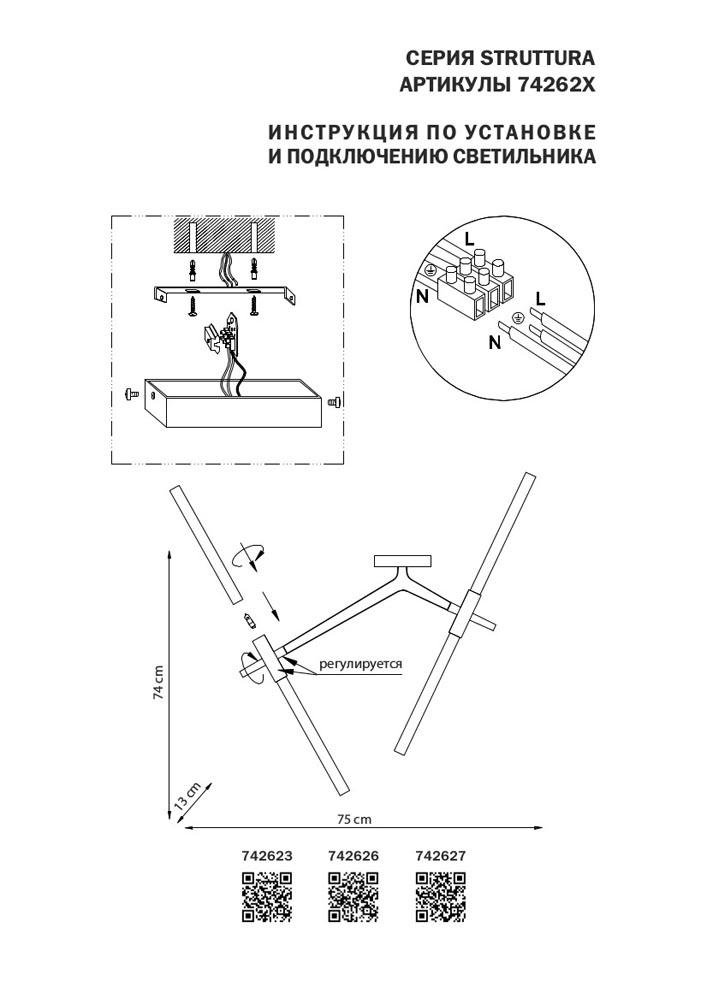 СЕРИЯ STRUTTURA
АРТИКУЛЫ 74262X

ИНСТРУКЦИЯ ПО УСТАНОВКЕ
И ПОДКЛЮЧЕНИЮ СВЕТИЛЬНИКА

L
N
L
N

регулируется

74 cm
13 cm
75 cm

742623
742626
742627