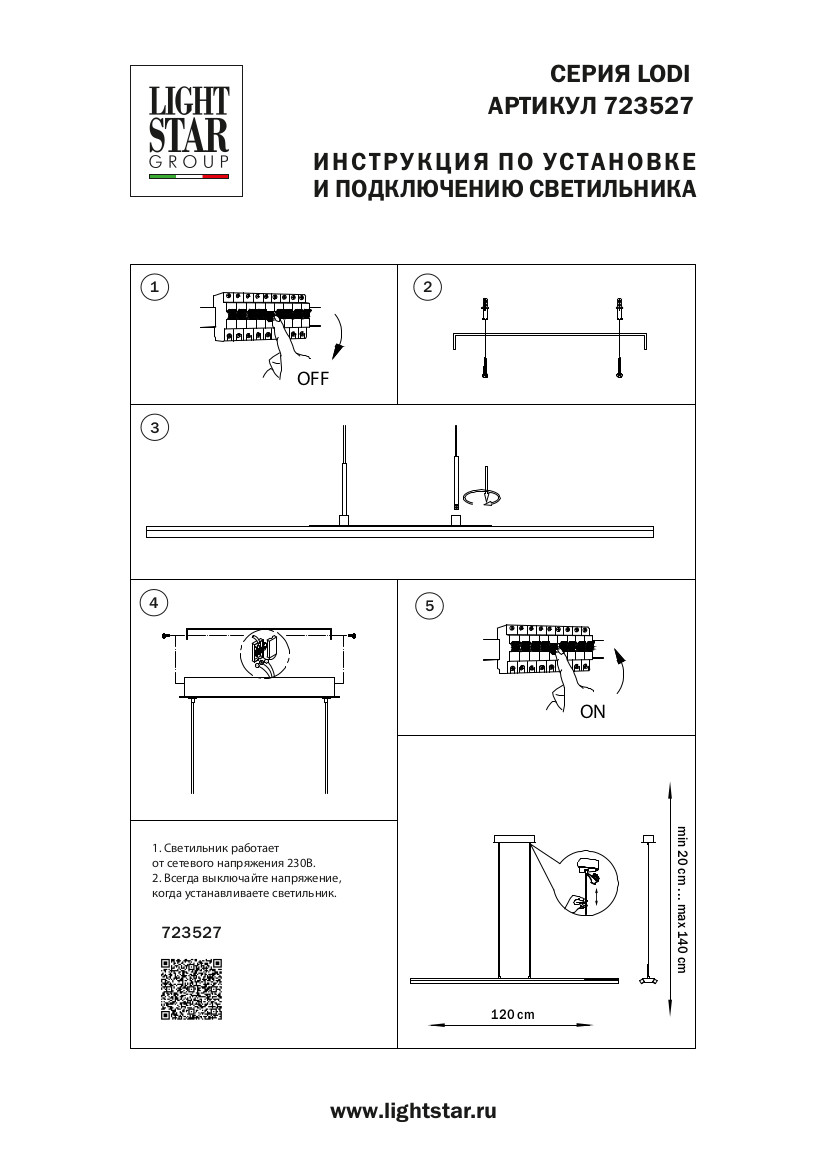 LIGHT STAR GROUP

СЕРИЯ LODI
АРТИКУЛ 723527

ИНСТРУКЦИЯ ПО УСТАНОВКЕ
И ПОДКЛЮЧЕНИЮ СВЕТИЛЬНИКА

1

OFF

2

3

4

5

ON

1. Светильник работает от сетевого напряжения 230В.
2. Всегда выключайте напряжение, когда устанавливаете светильник.

723527

min 20 cm ... max 140 cm

120 cm

www.lightstar.ru