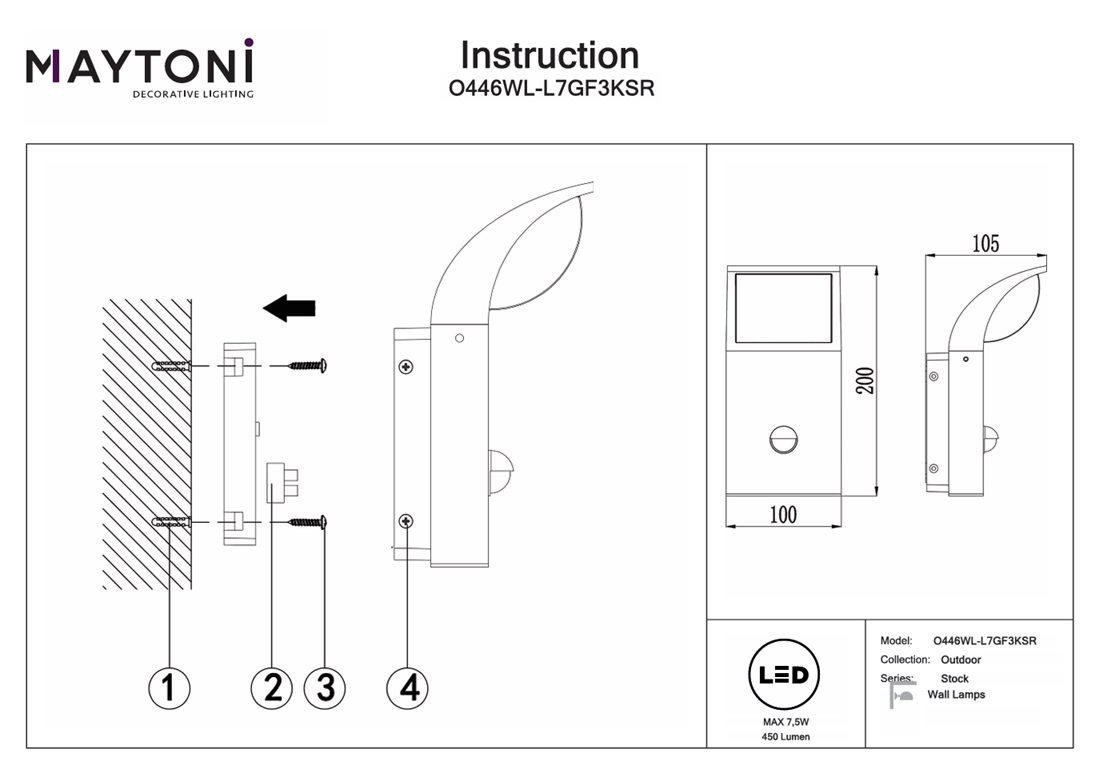 MAYTONI
DECORATIVE LIGHTING

Instruction
O446WL-L7GF3KSR

1 2 3 4

105
200
100

LED
MAX 7,5W
450 Lumen

Model: O446WL-L7GF3KSR
Collection: Outdoor
Series: Stock
Wall Lamps