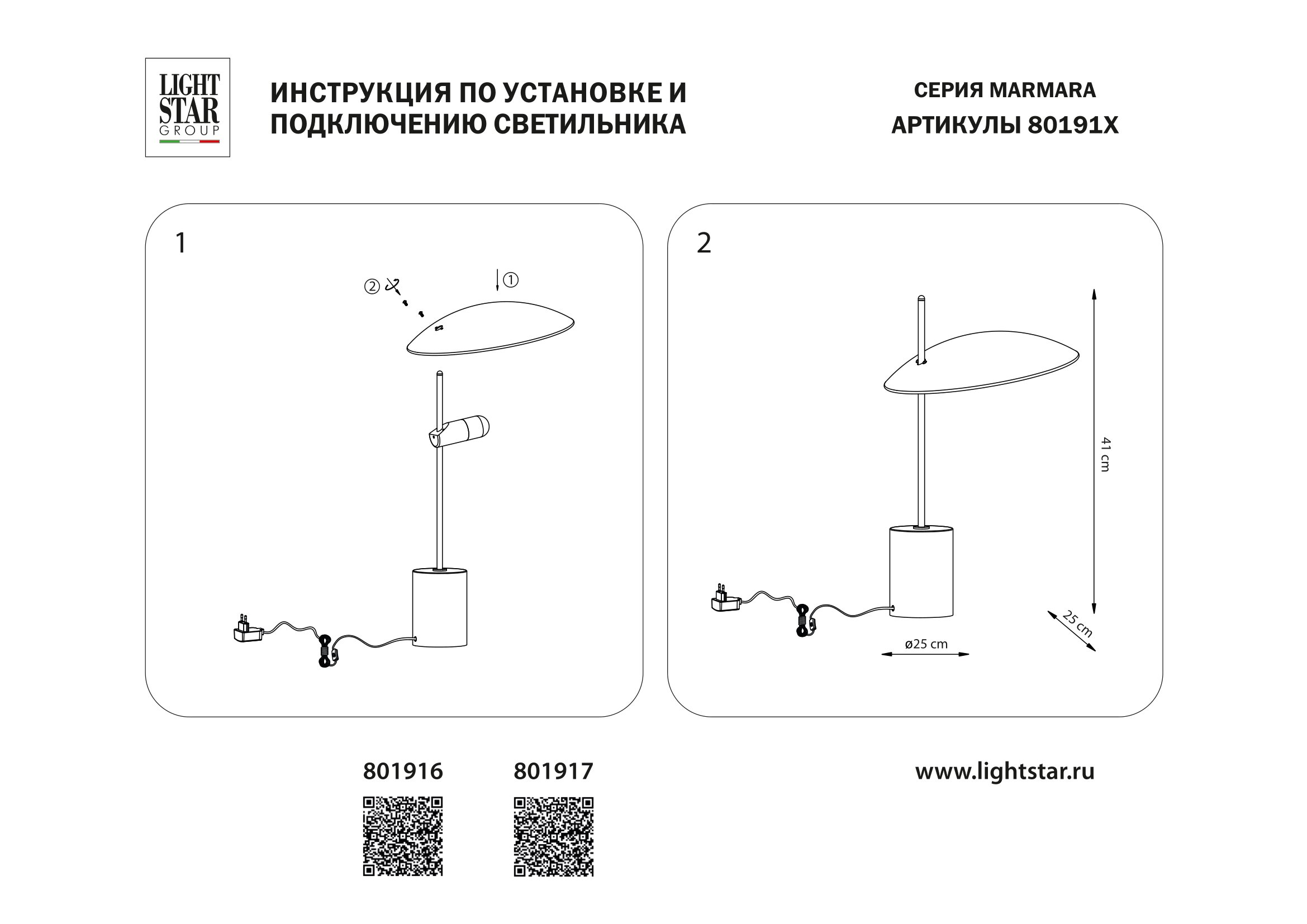 LIGHT STAR GROUP

ИНСТРУКЦИЯ ПО УСТАНОВКЕ И ПОДКЛЮЧЕНИЮ СВЕТИЛЬНИКА

СЕРИЯ MARMARA
АРТИКУЛЫ 80191X

1

② ①

2

41 cm

25 cm

ø25 cm

801916

801917

www.lightstar.ru